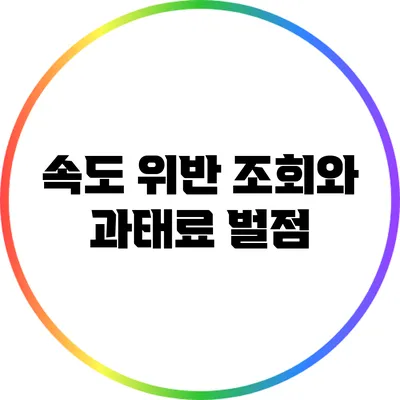 속도 위반 조회와 과태료 벌점