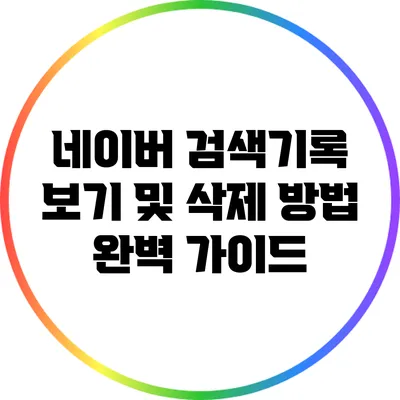 네이버 검색기록 보기 및 삭제 방법 완벽 가이드