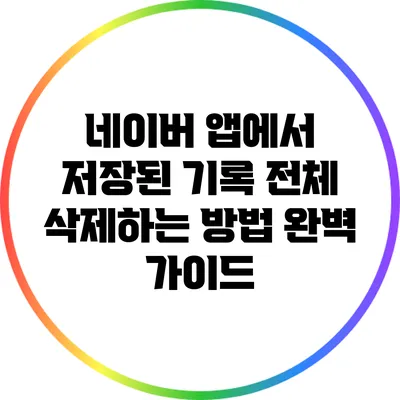 네이버 앱에서 저장된 기록 전체 삭제하는 방법 완벽 가이드