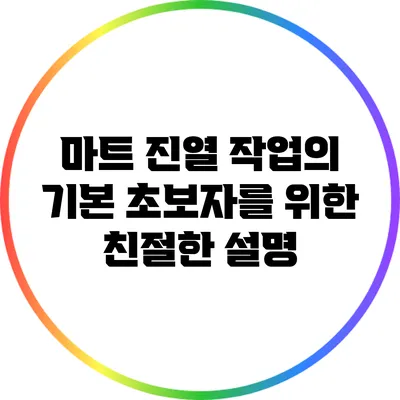 마트 진열 작업의 기본 초보자를 위한 친절한 설명