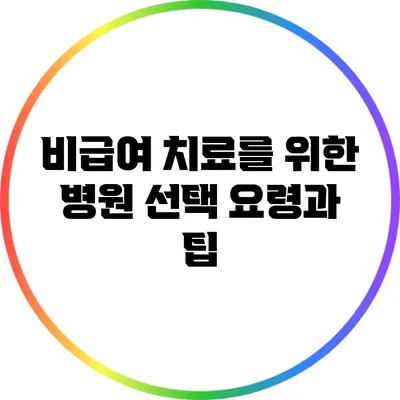 비급여 치료를 위한 병원 선택 요령과 팁