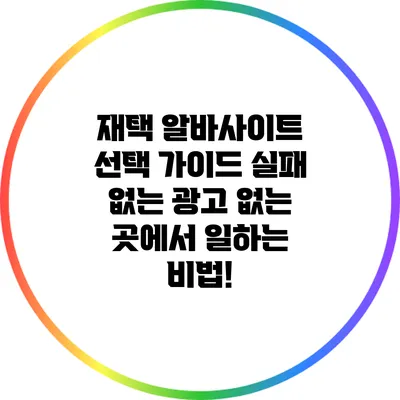 재택 알바사이트 선택 가이드 실패 없는 광고 없는 곳에서 일하는 비법!