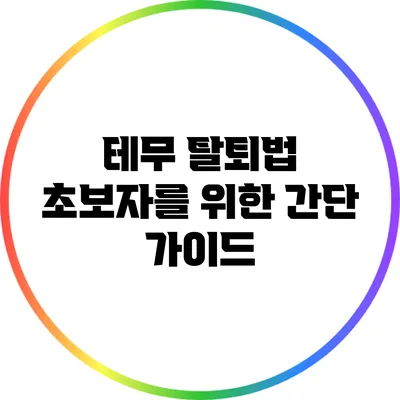 테무 탈퇴법
초보자를 위한 간단 가이드