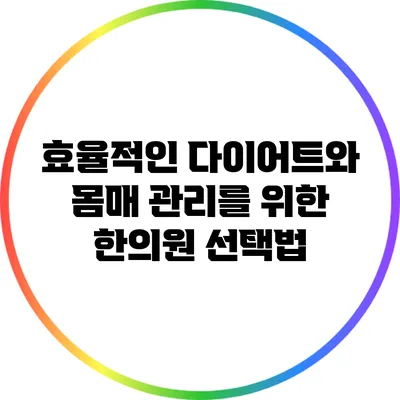 효율적인 다이어트와 몸매 관리를 위한 한의원 선택법