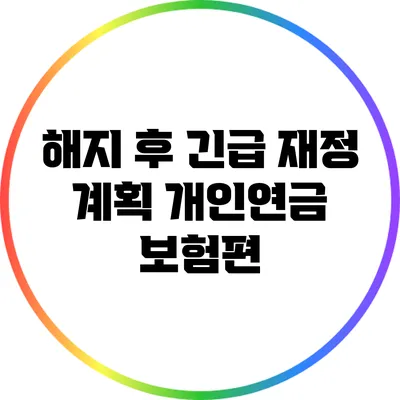 해지 후 긴급 재정 계획 개인연금 보험편